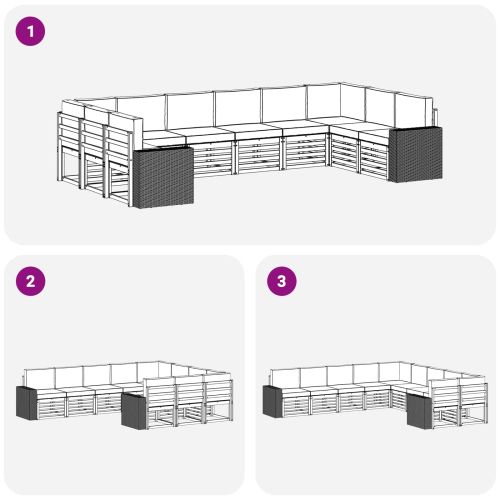 1

2

3