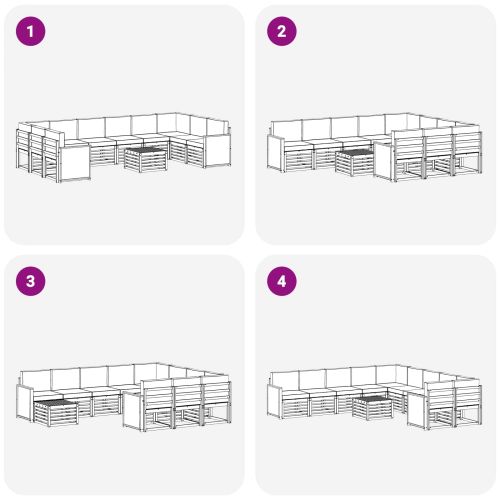 1

2

3

4