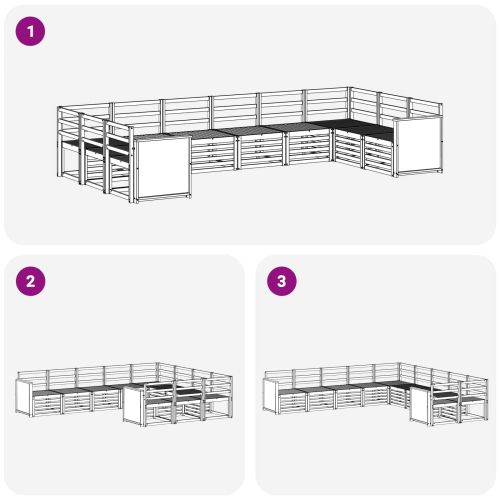 1

2

3