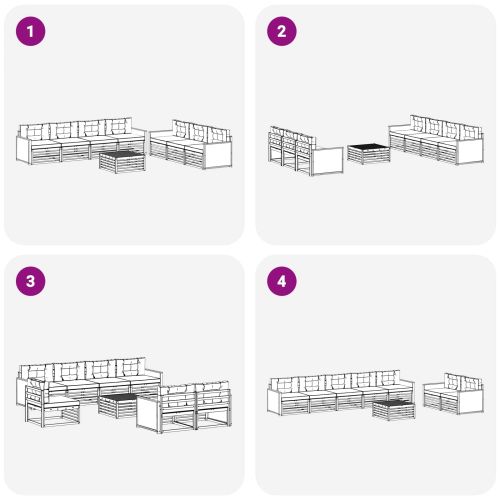 1

2

3

4