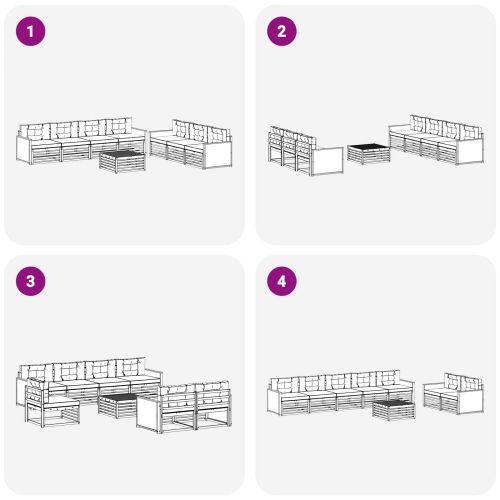 1

2

3

4