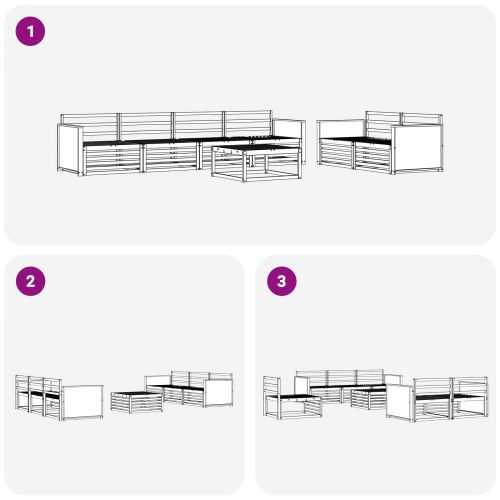 1

2

3