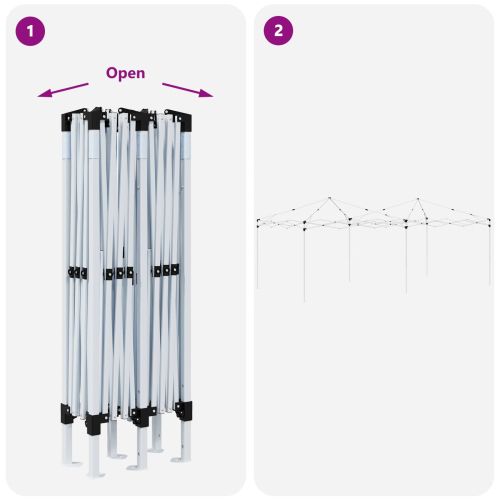 1

Open

2