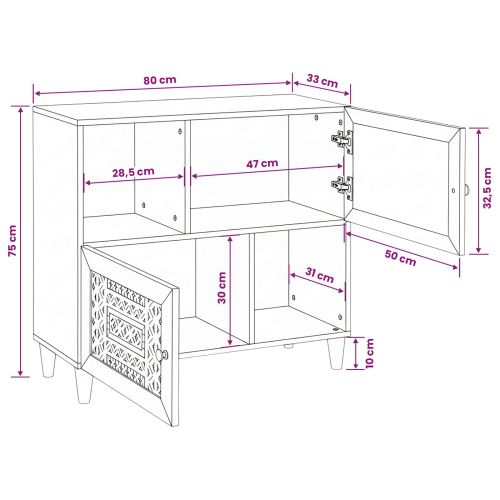 80 cm

33 cm

75 cm

28,5 cm

47 cm

32,5 cm

50 cm

30 cm

31 cm

10 cm