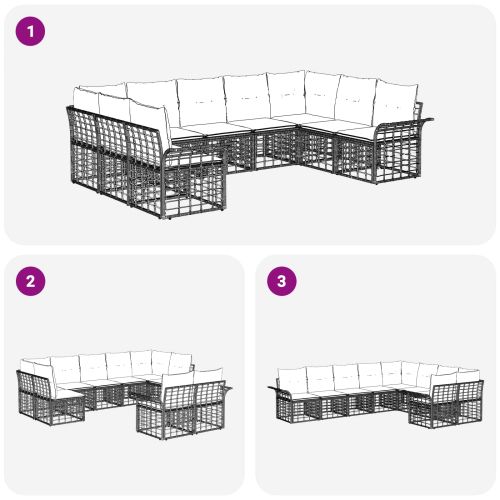 1

2

3