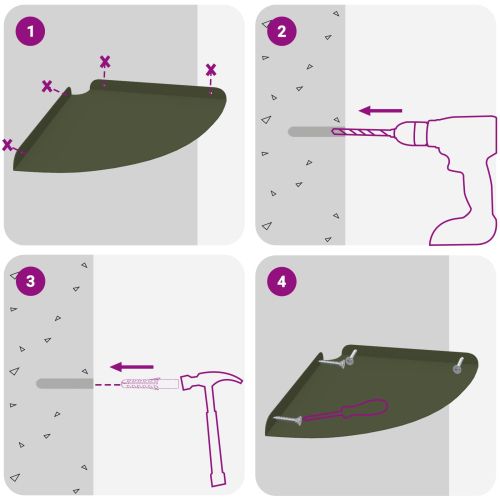 1

2

3

4