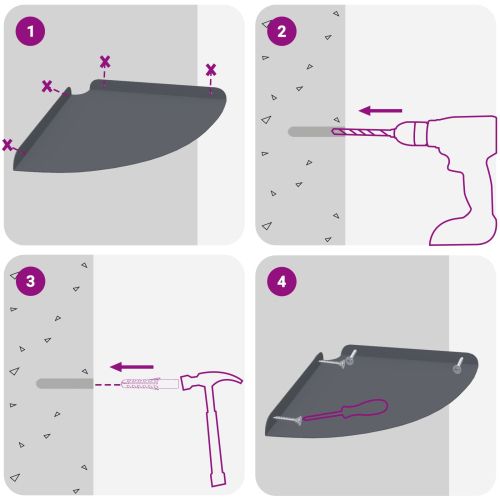 1

2

3

4