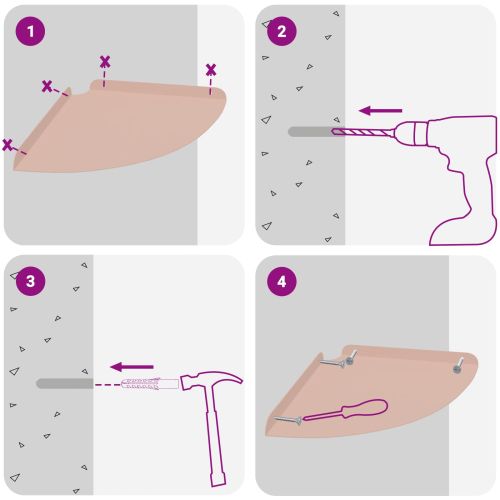 1

2

3

4