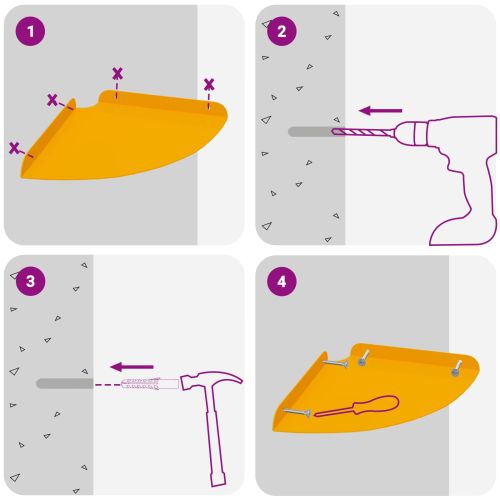 1

2

3

4