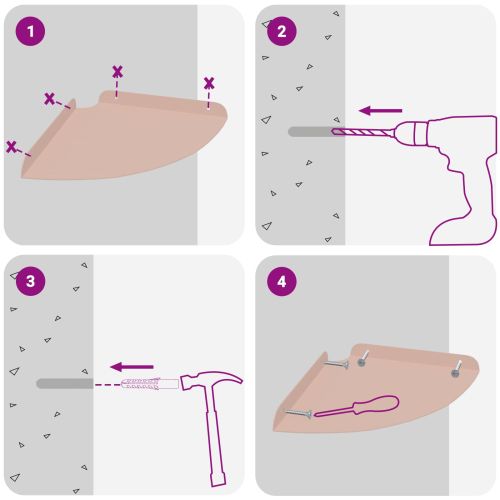 1

2

3

4