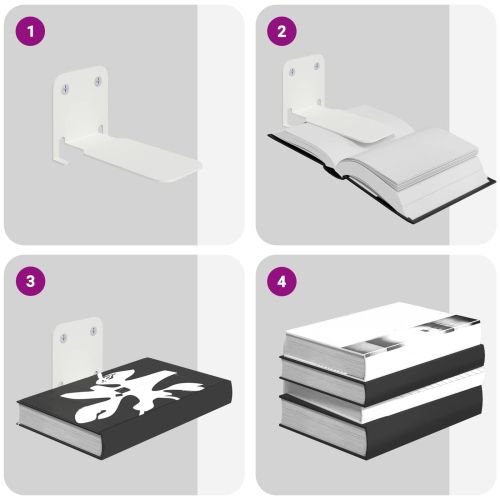 1

2

3

4