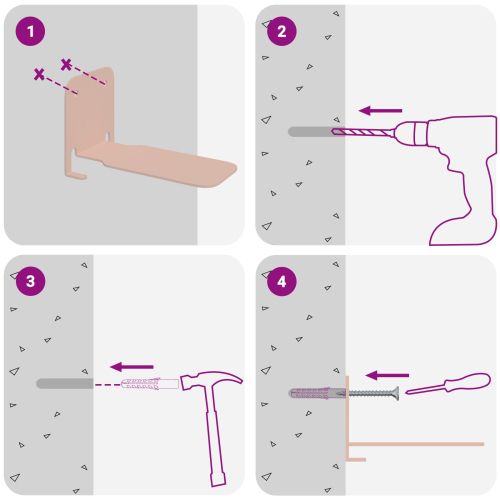 1

2

3

4