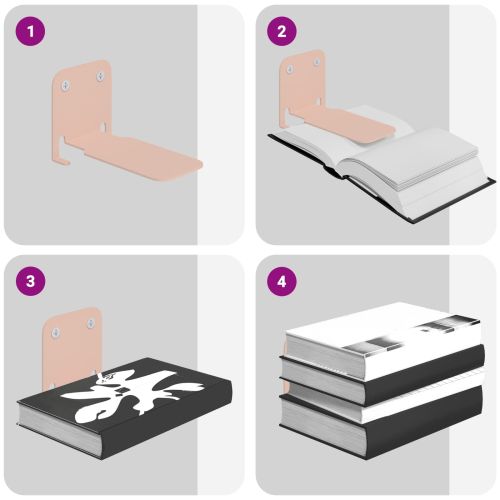 1

2

3

4