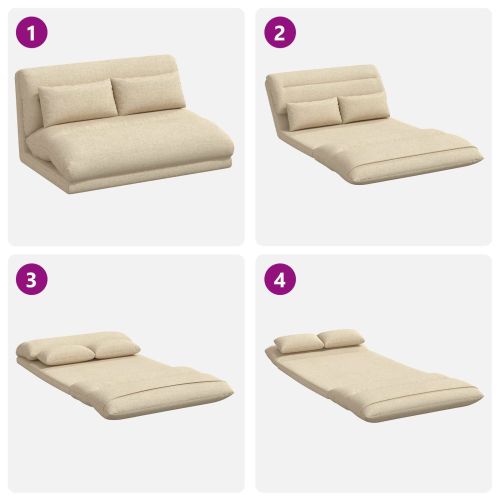 1

2

3

4