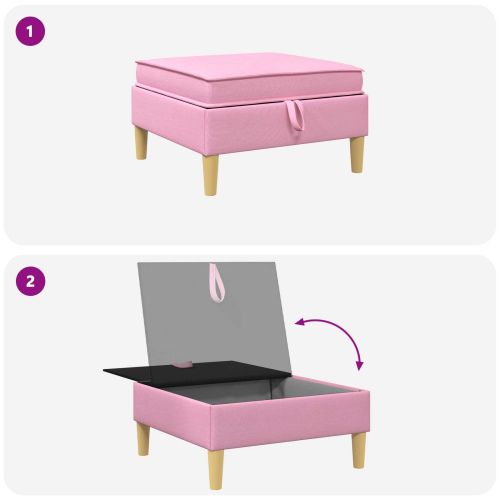 1

2