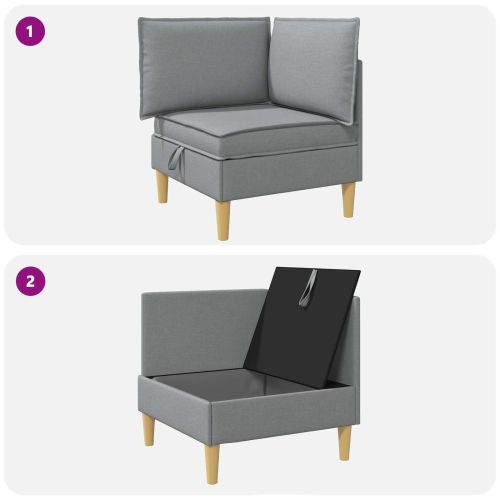 1

2