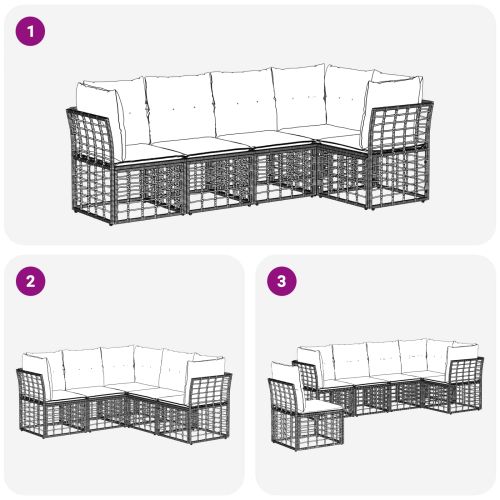 1

2

3