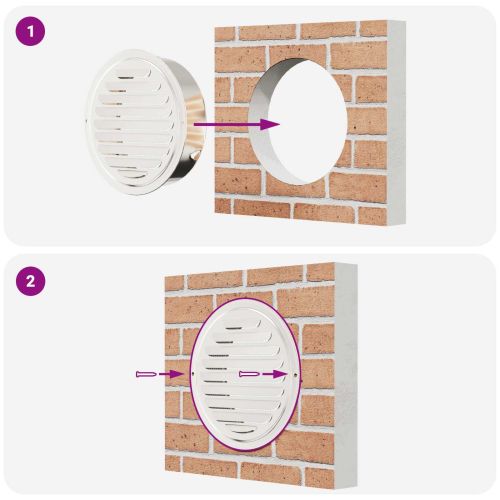 1

2