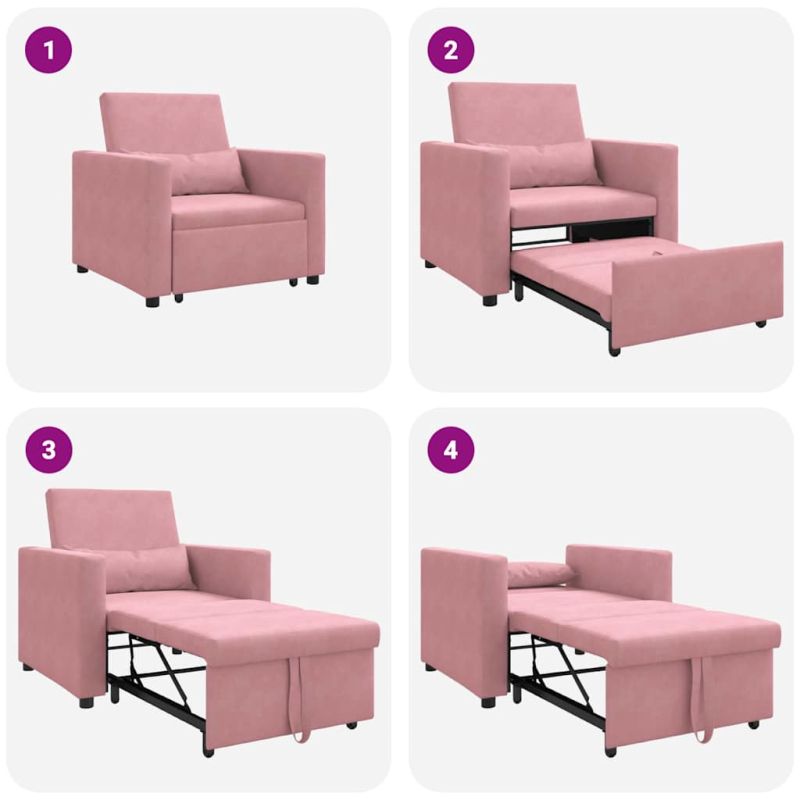 1

2

3

4