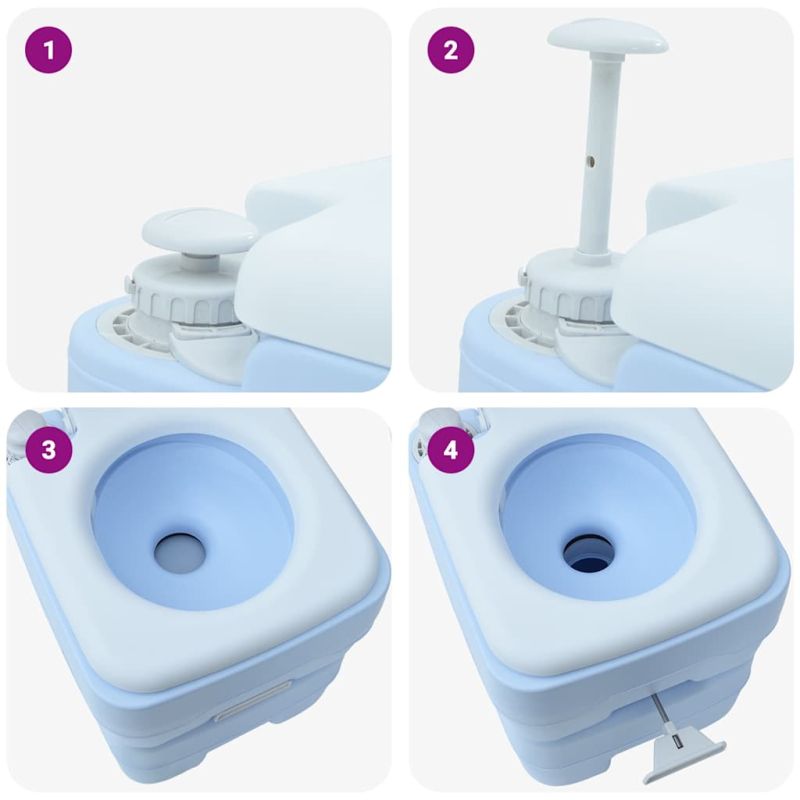 1

2

3

4