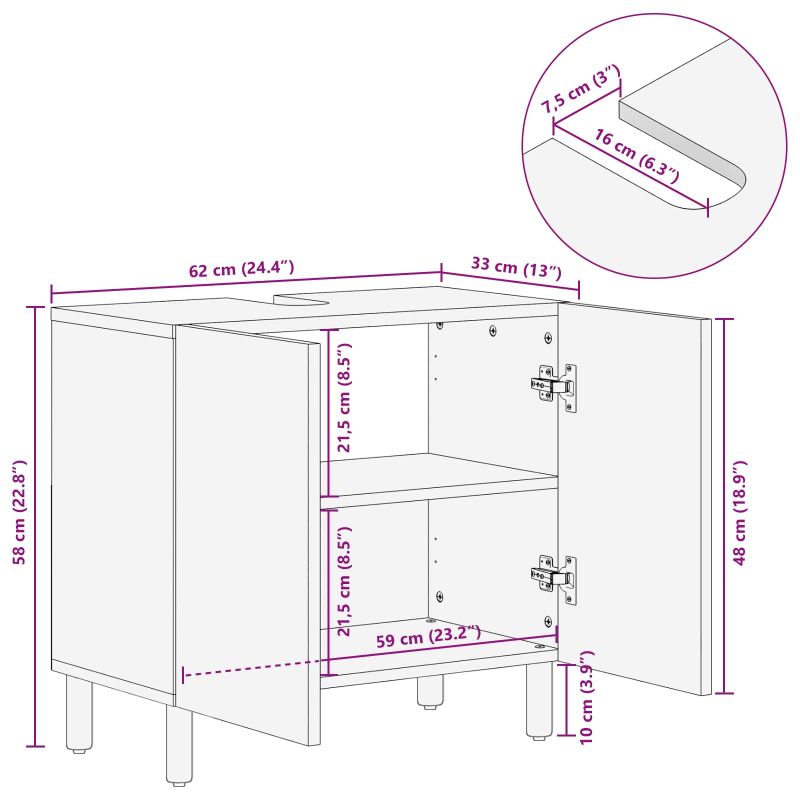 7,5 cm (3″)
16 cm (6.3″)
62 cm (24.4″)
33 cm (13″)
58 cm (22.8″)
21,5 cm (8.5″)
21,5 cm (8.5″)
59 cm (23.2″)
48 cm (18.9″)
10 cm (3.9″)