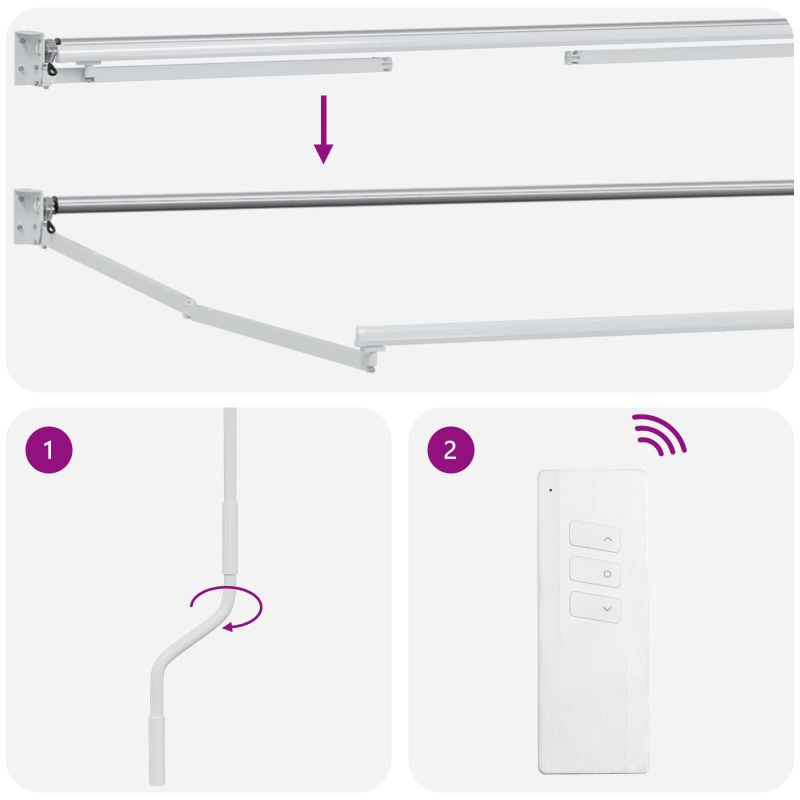 1

2