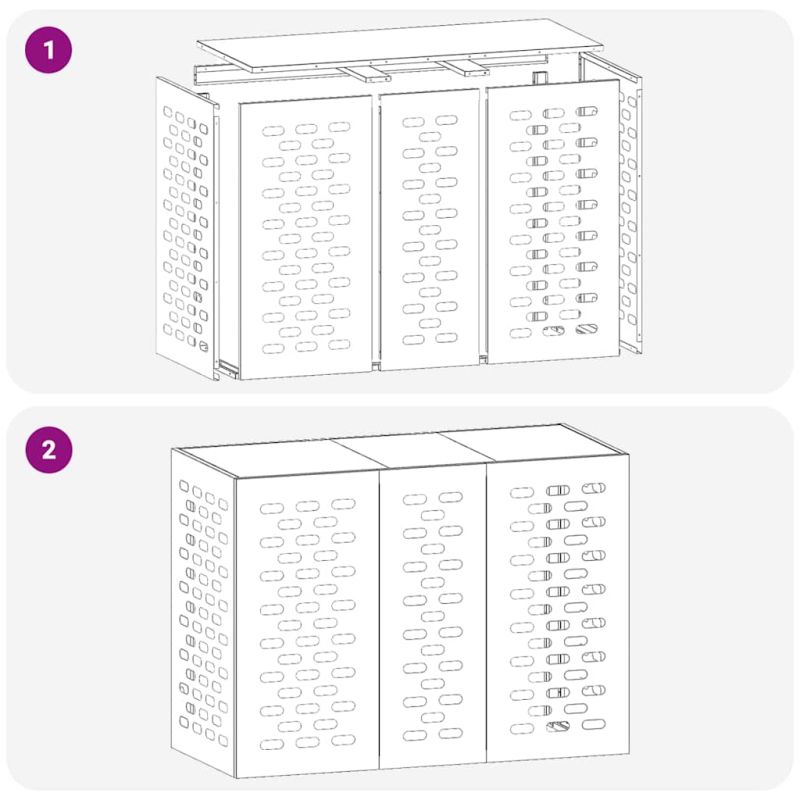 1

2