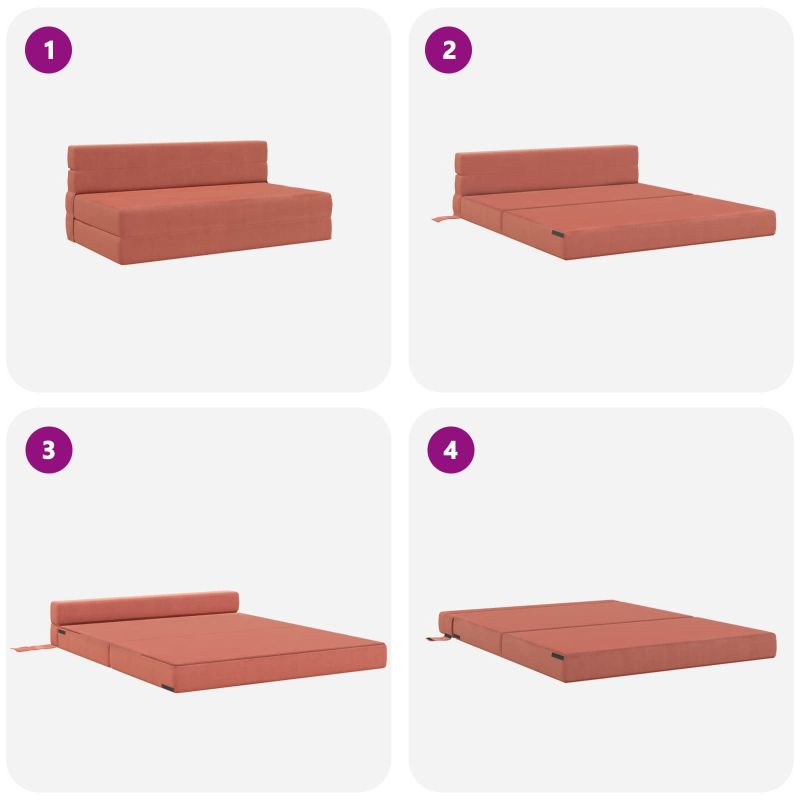 1

2

3

4