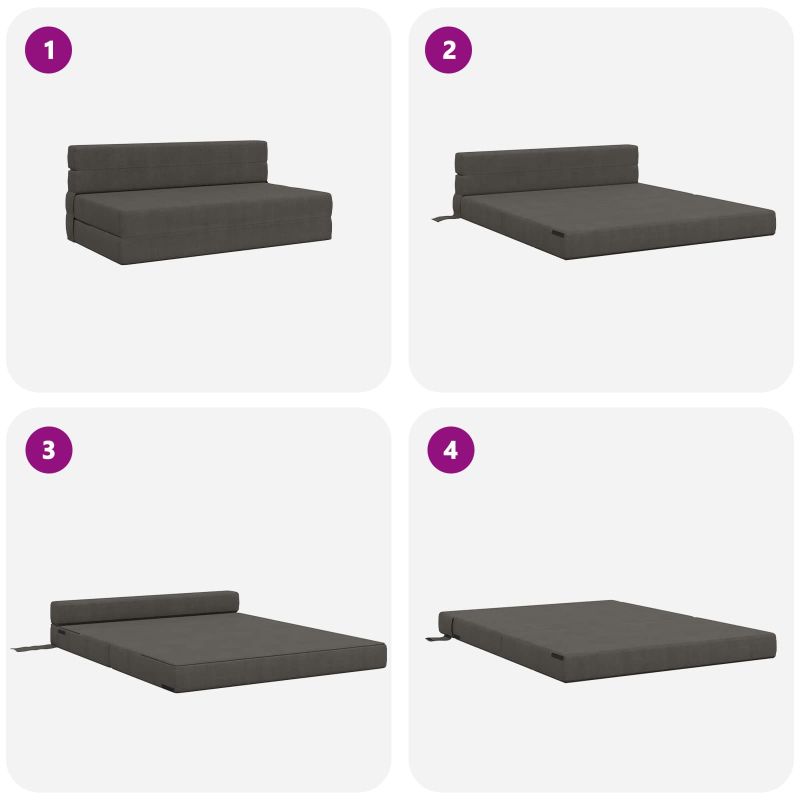 1

2

3

4