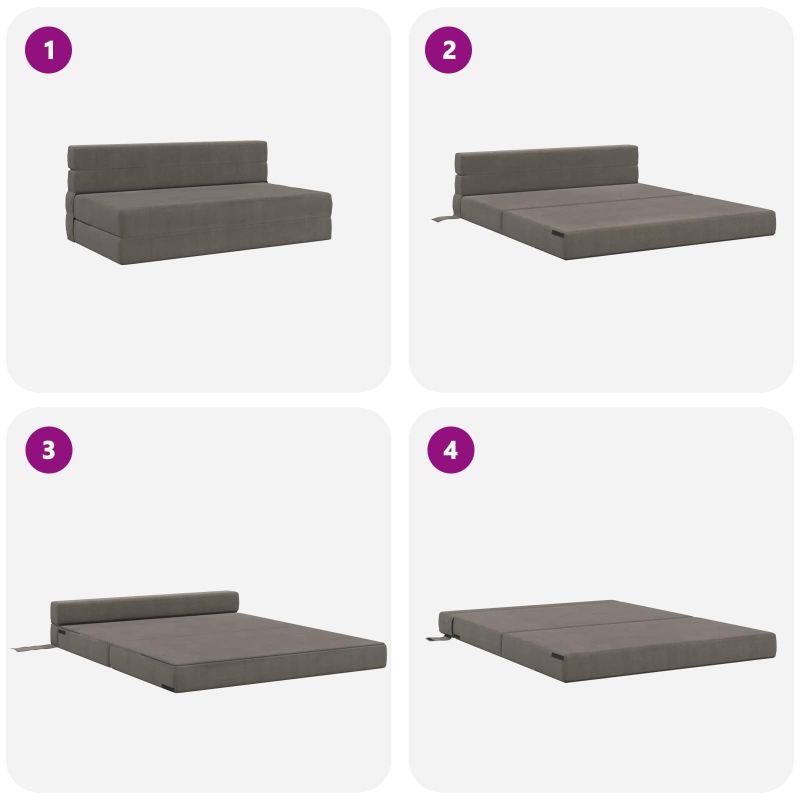 1

2

3

4