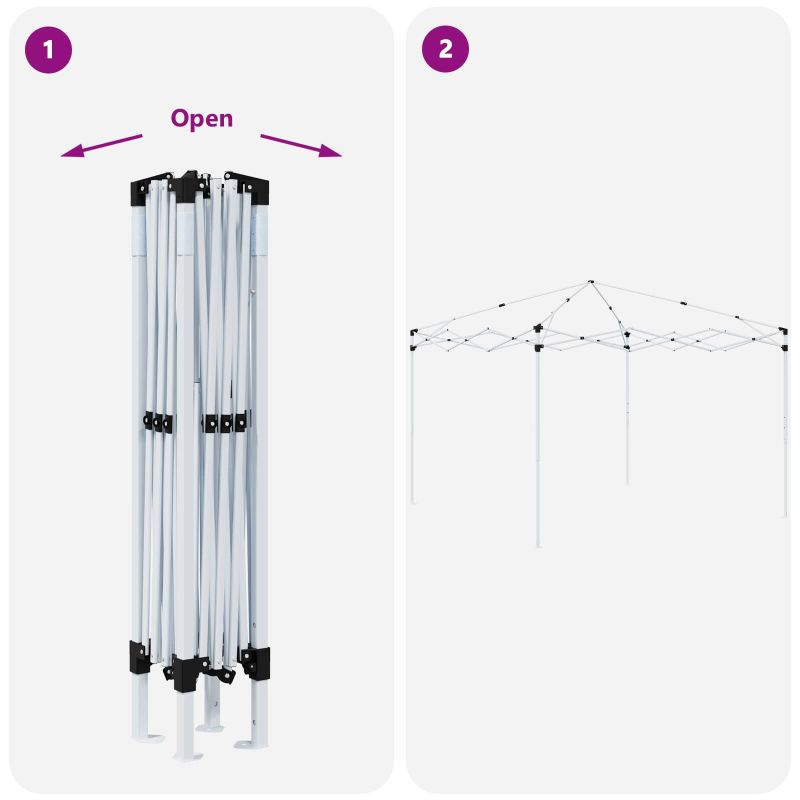 1

Open

2