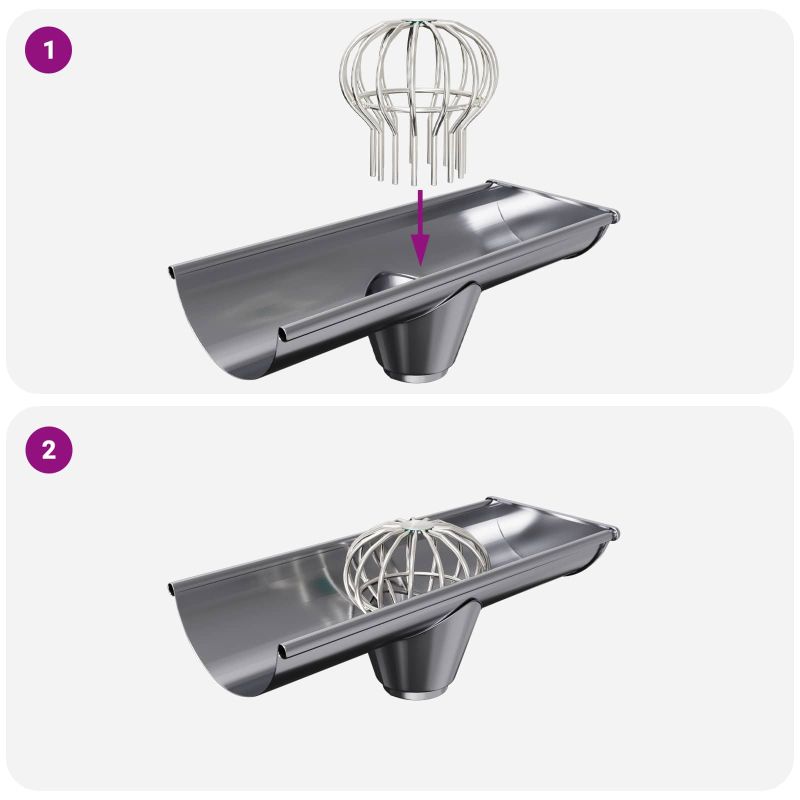 1

2