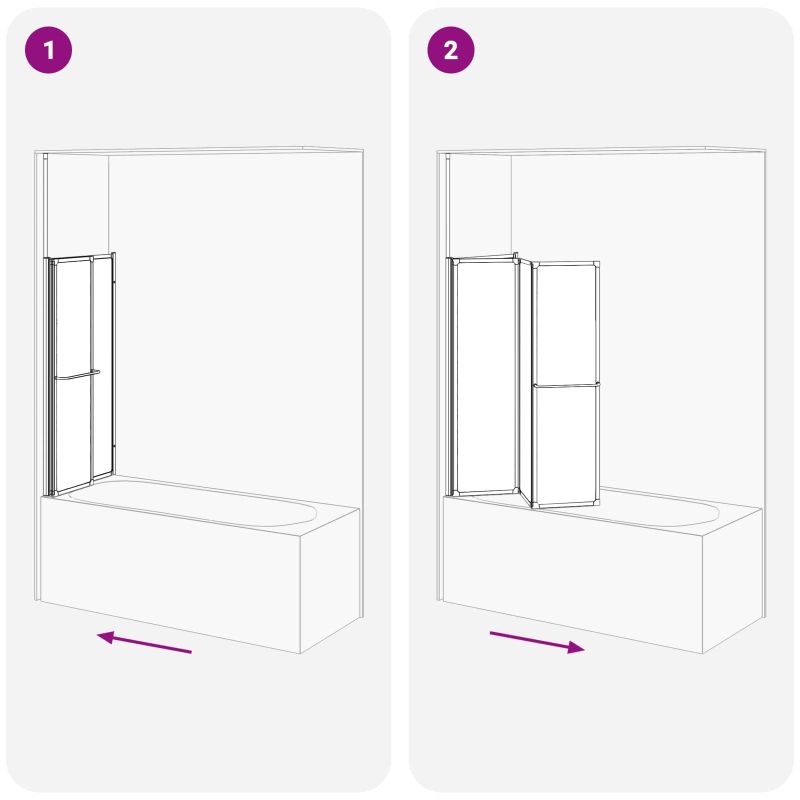 1

2