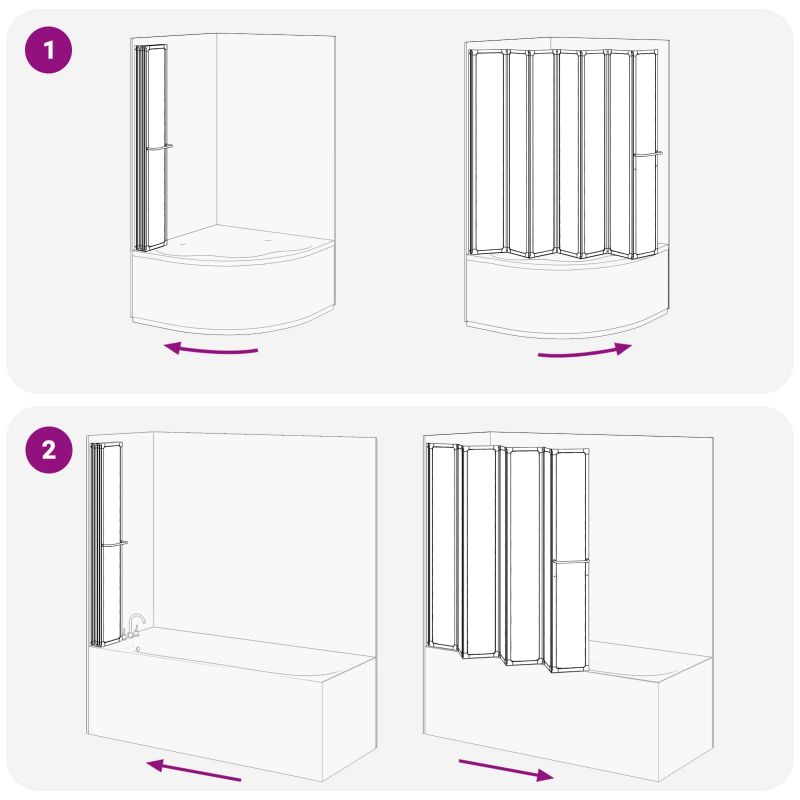 1

2