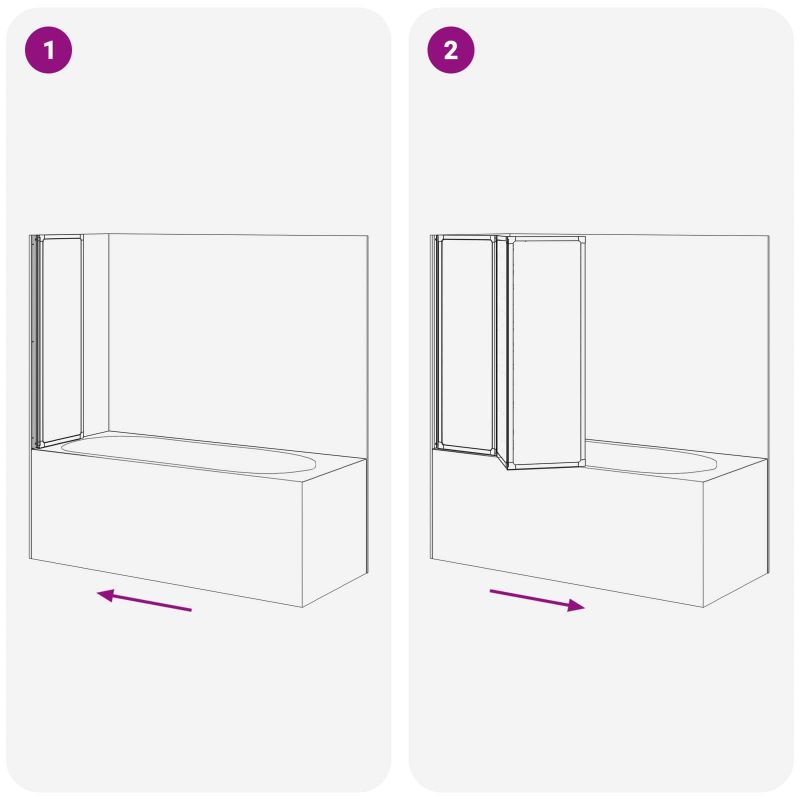 1

2