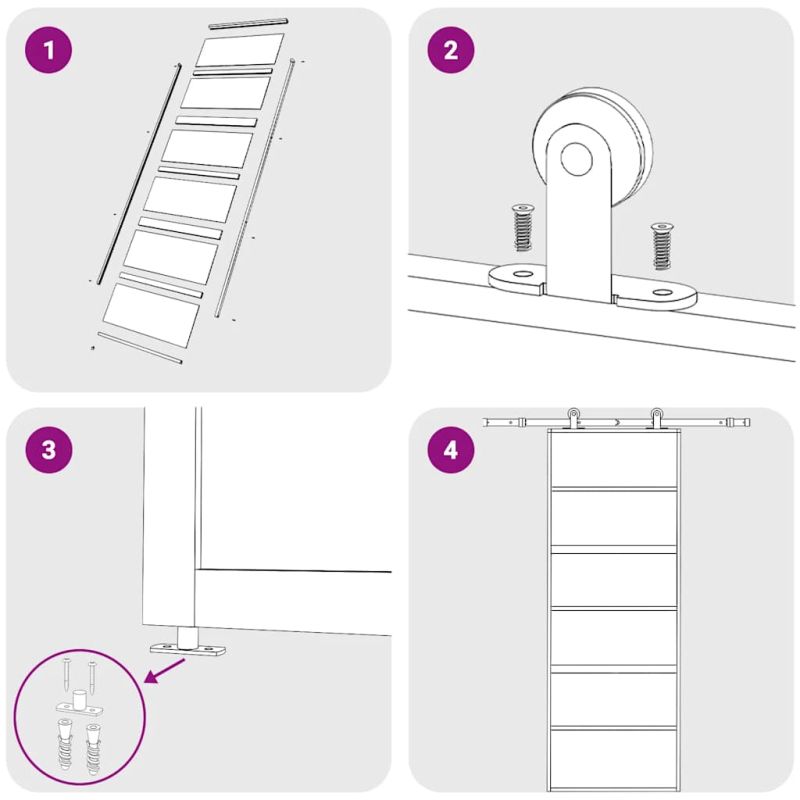 1

2

3

4