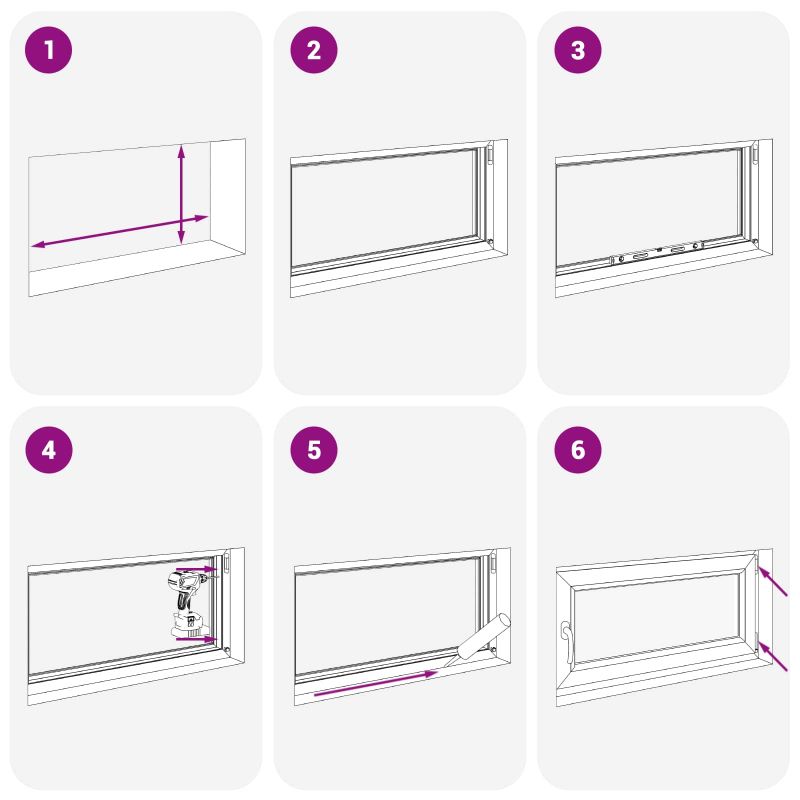 1

2

3

4

5

6