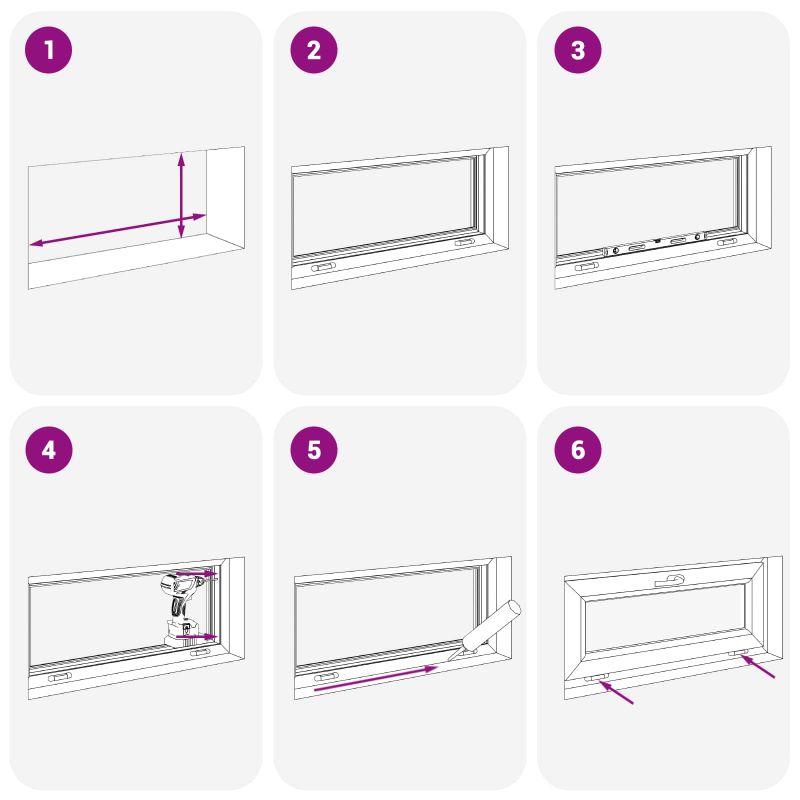 1

2

3

4

5

6