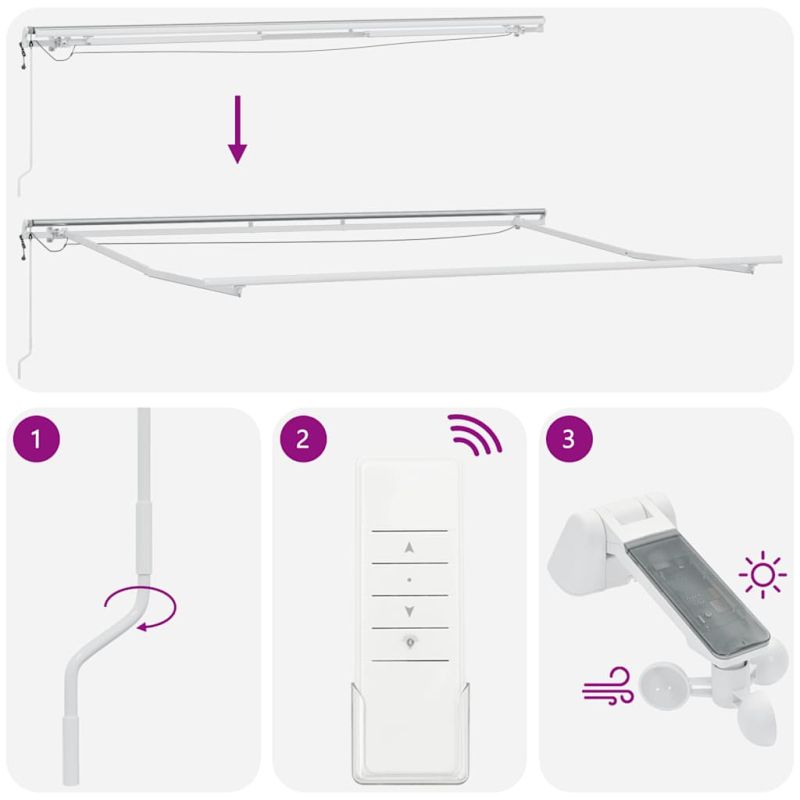 1

2

3