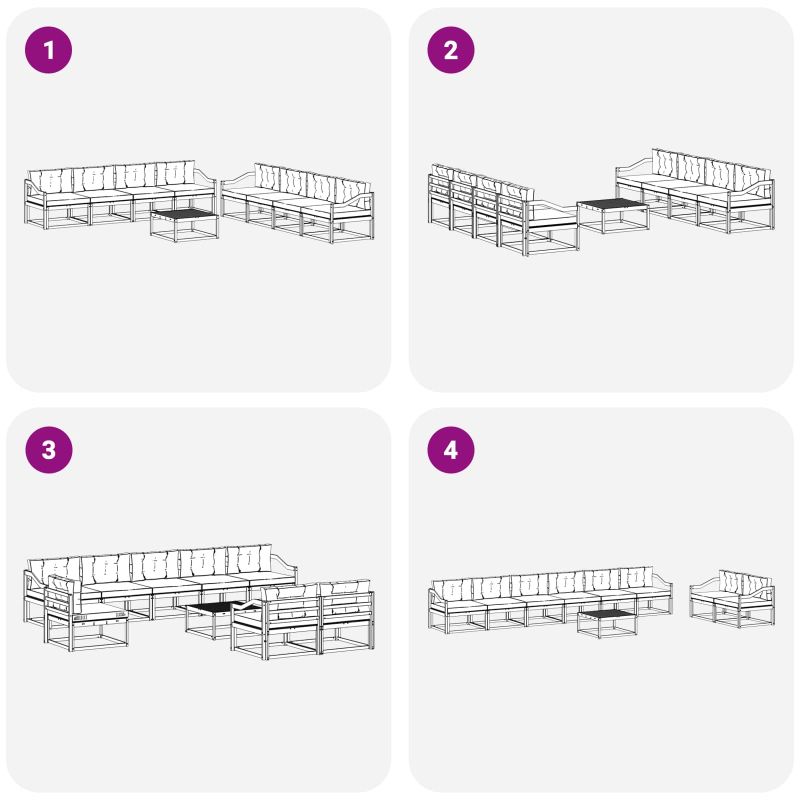 1

2

3

4