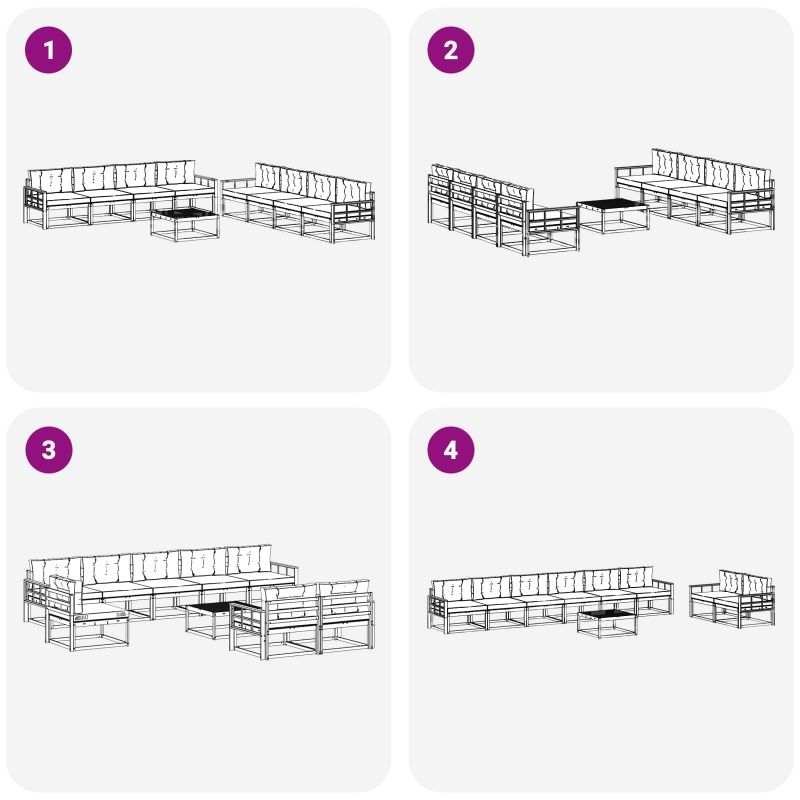 1

2

3

4