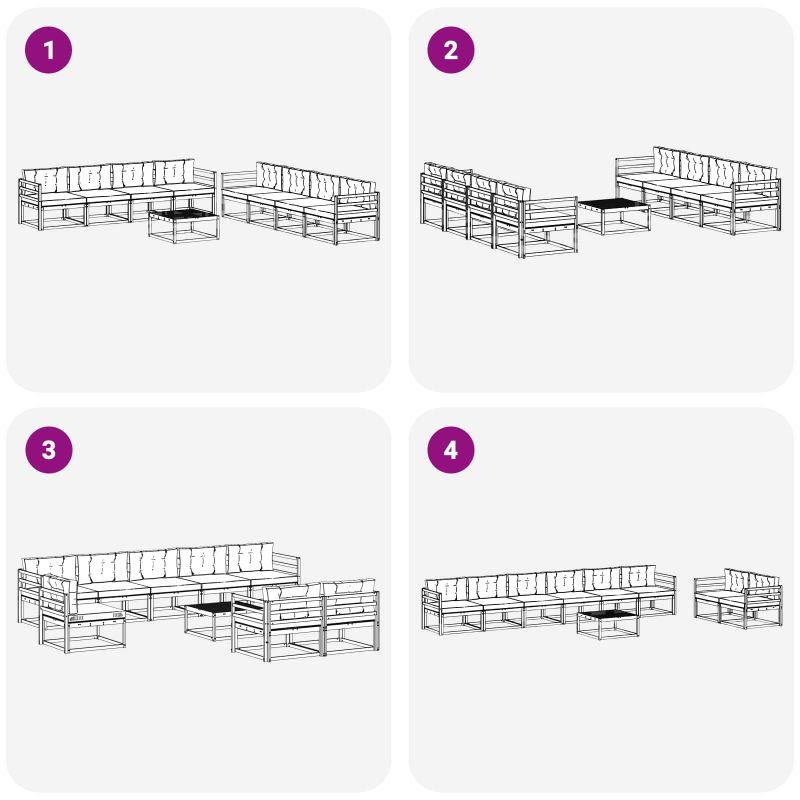 1

2

3

4