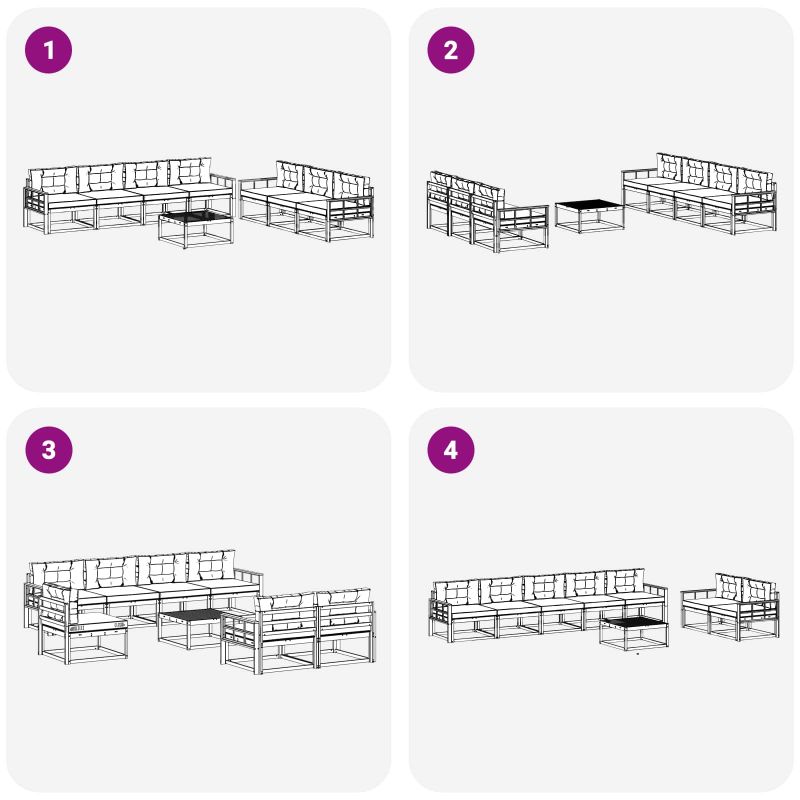 1

2

3

4