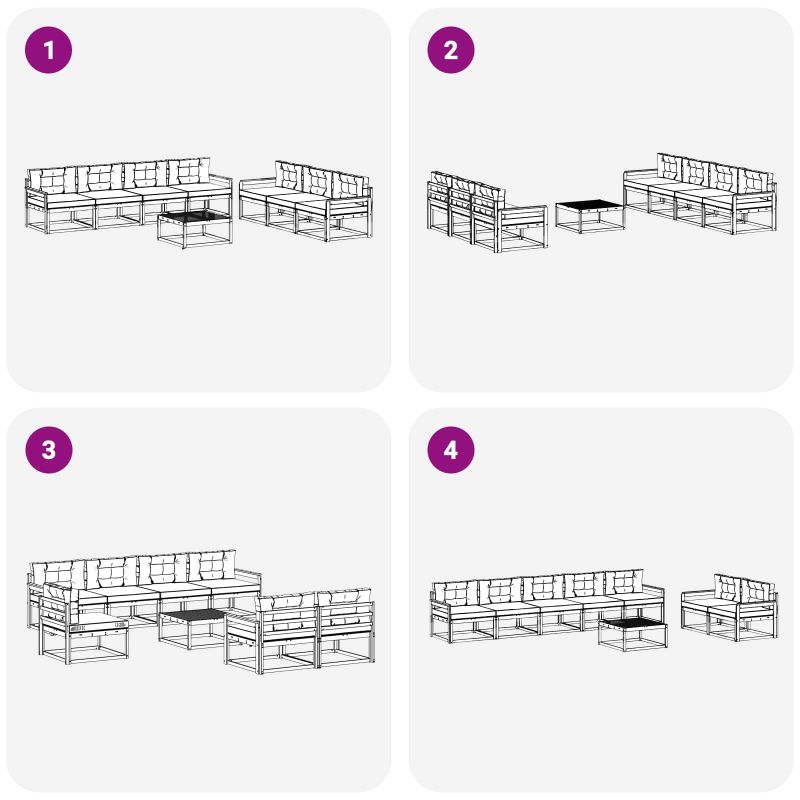 1

2

3

4