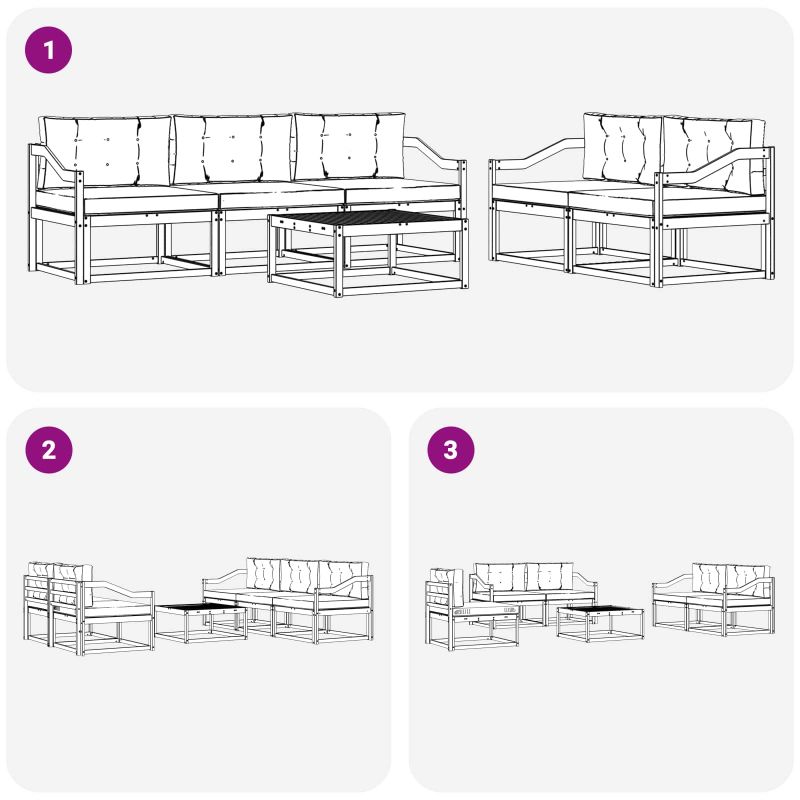 1

2

3