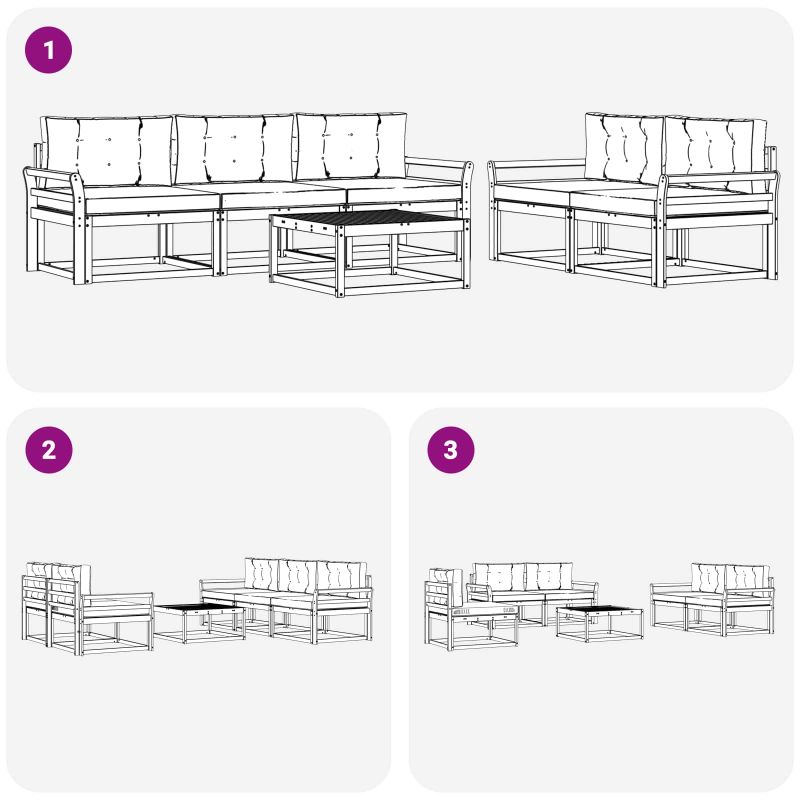 1

2

3