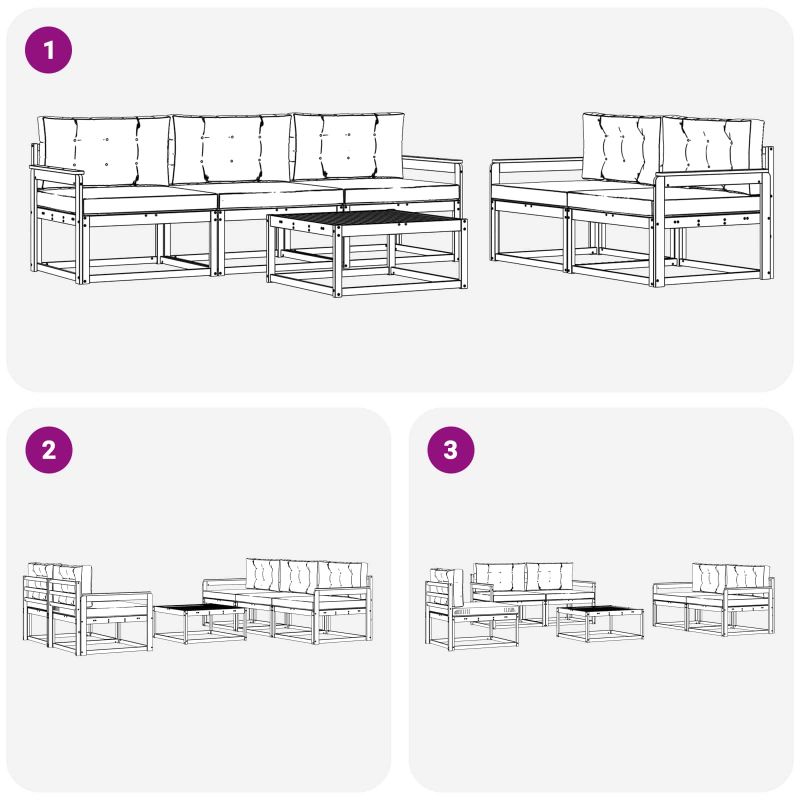 1

2

3