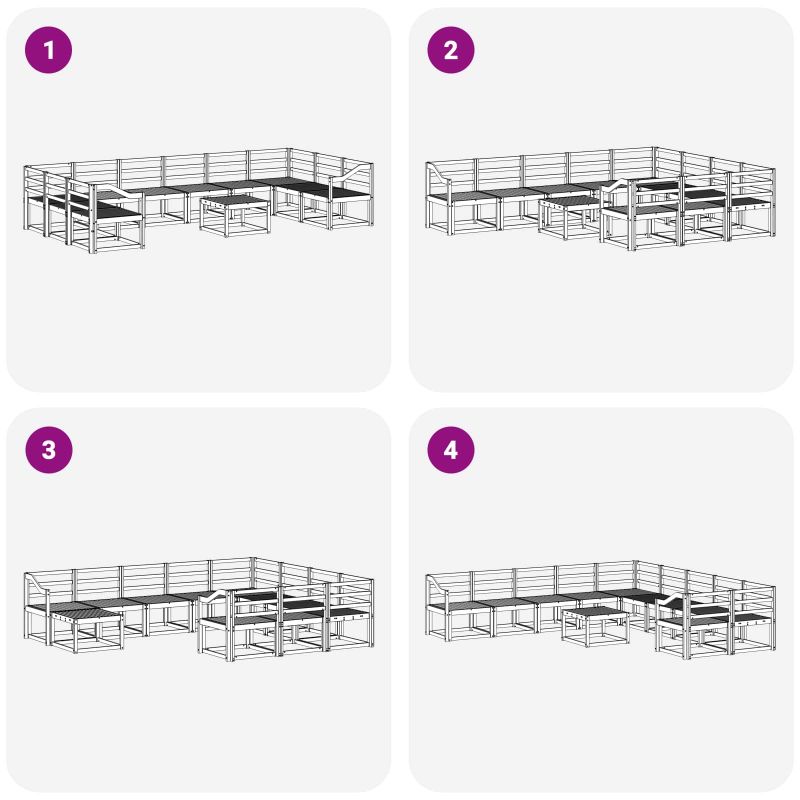 1

2

3

4