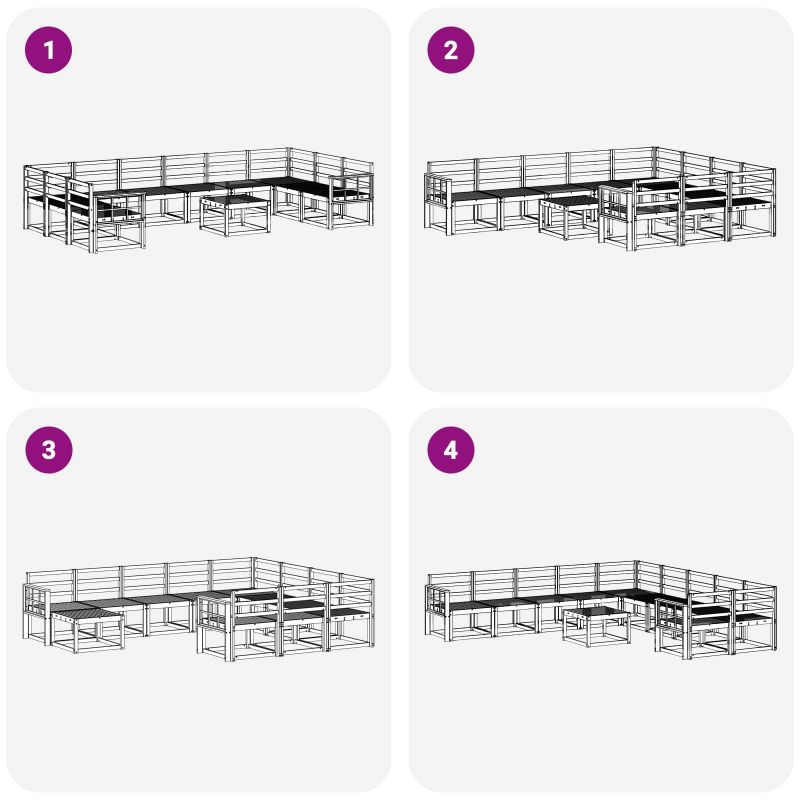 1

2

3

4