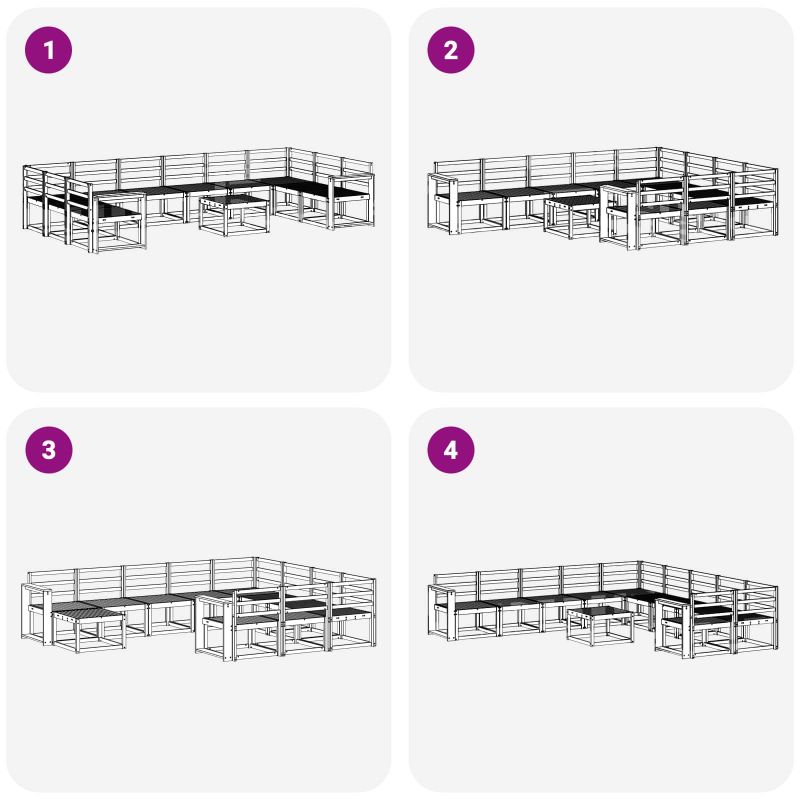 1

2

3

4